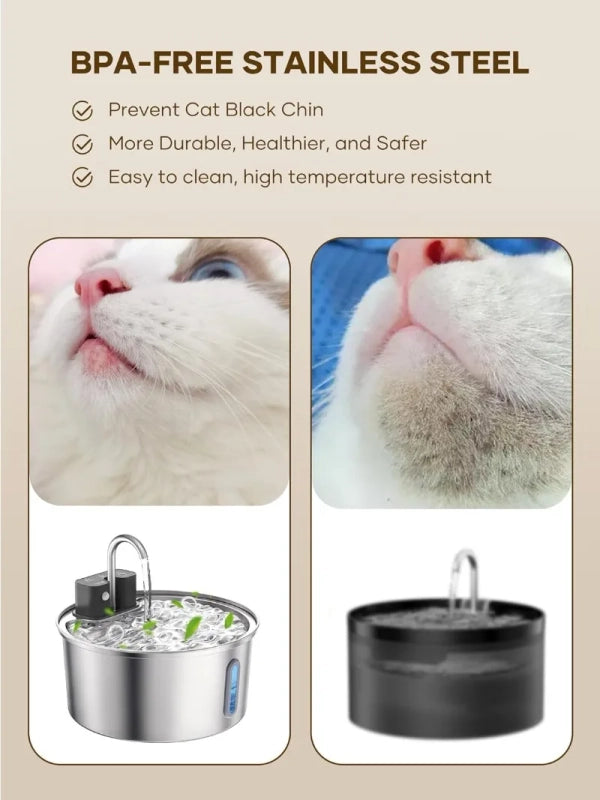 BPA-FREE STAINLESS STEEL

Prevent Cat Black Chin

More Durable, Healthier, and Safer

Easy to clean, high temperature resistant