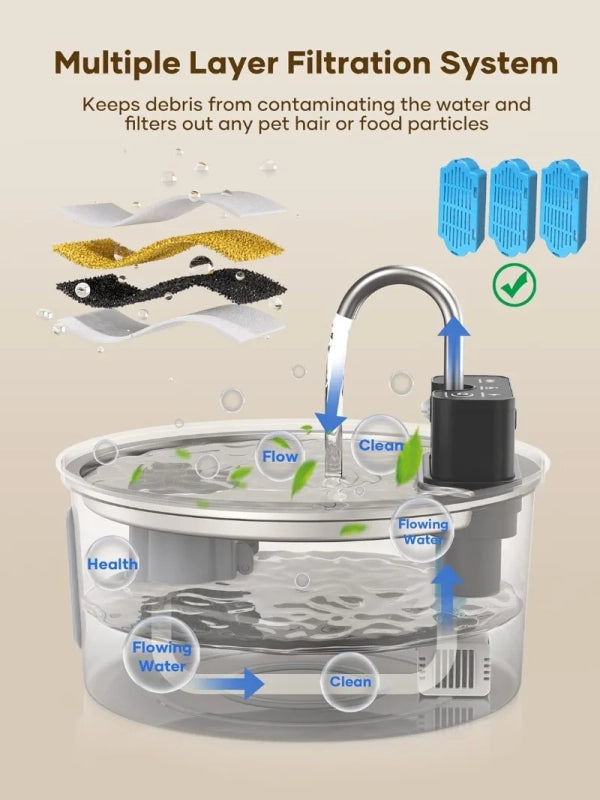 Multiple Layer Filtration System

Keeps debris from contaminating the water and filters out any pet hair or food particles

Flow

Clean

Flowing Water

Health

Flowing Water

Clean